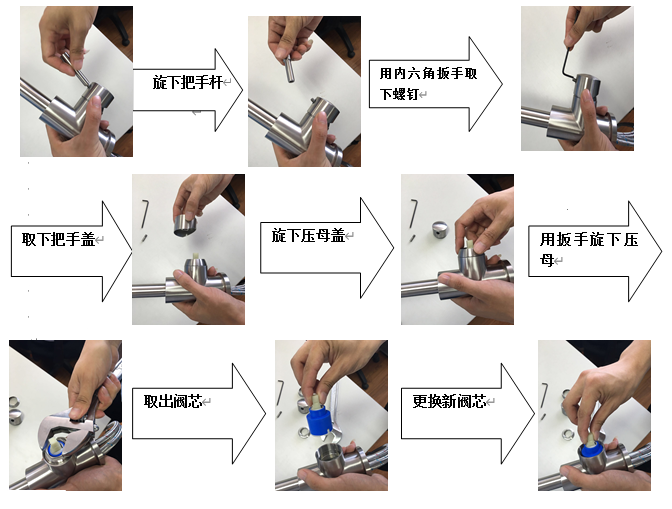 旋下把手杆

用内六角扳手取下螺钉

取下把手盖

旋下压母盖

用扳手旋下压母

取出阀芯

更换新阀芯